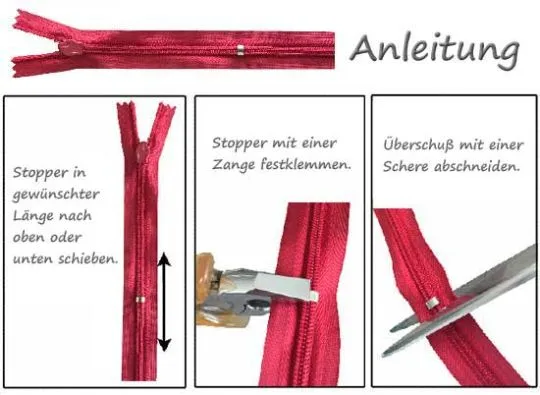 Anleitung

Stopper in gewünschter Länge nach oben oder unten schieben.

Stopper mit einer Zange festklemmen.

Überschuß mit einer Schere abschneiden.